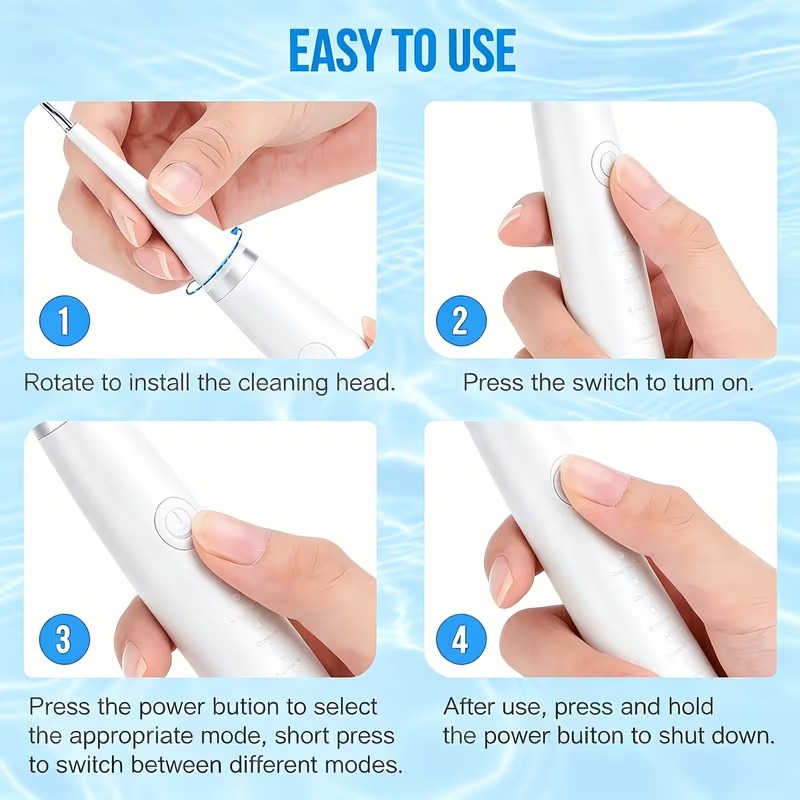 EASY TO USE

1

Rotate to install the cleaning head.

2

Press the switch to tum on.

3

Press the power bution to select the appropriate mode, short press to switch between different modes.

4

After use, press and hold the power buiton to shut down.