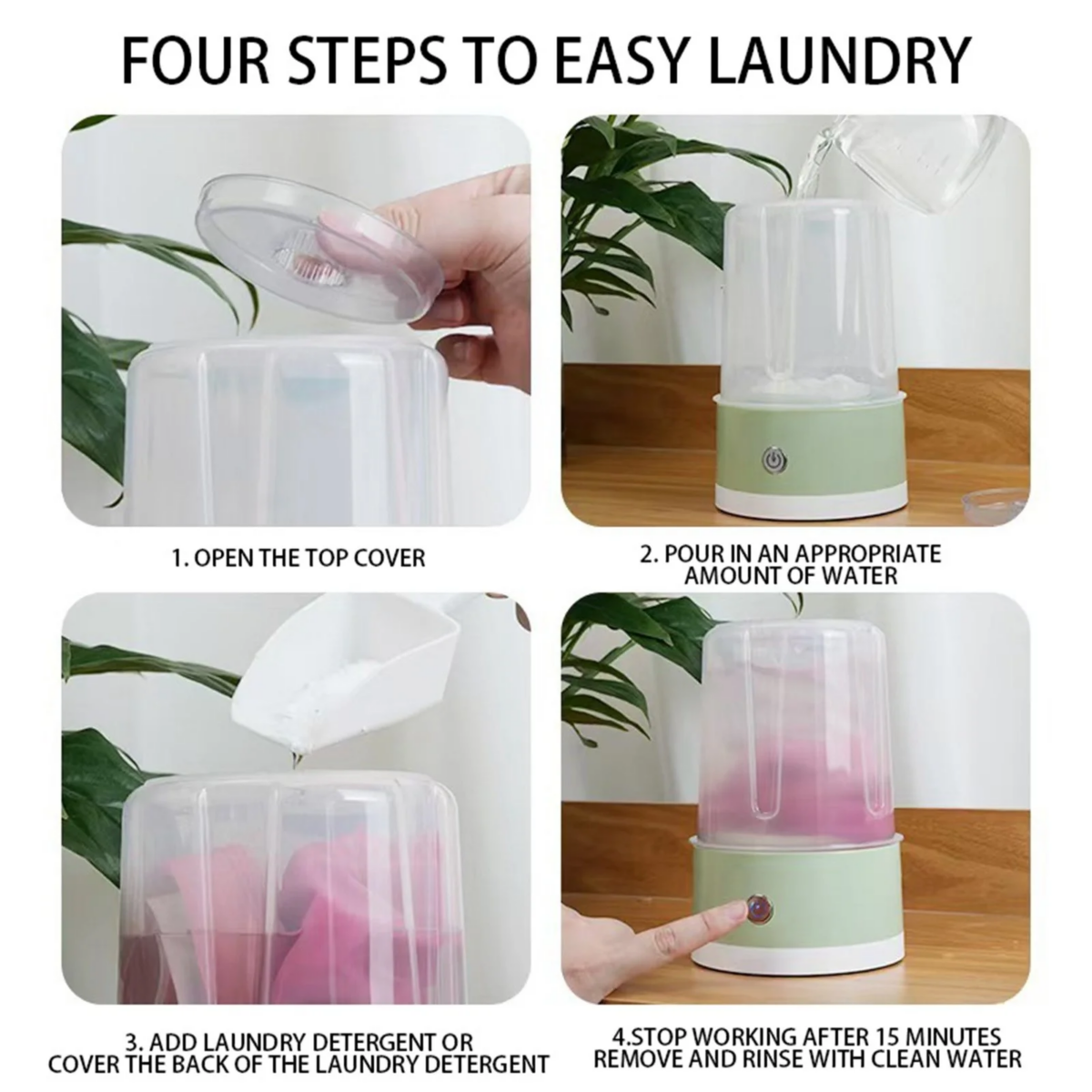 FOUR STEPS TO EASY LAUNDRY

1. OPEN THE TOP COVER

2. POUR IN AN APPROPRIATE AMOUNT OF WATER

3. ADD LAUNDRY DETERGENT OR COVER THE BACK OF THE LAUNDRY DETERGENT

4.STOP WORKING AFTER 15 MINUTES REMOVE AND RINSE WITH CLEAN WATER