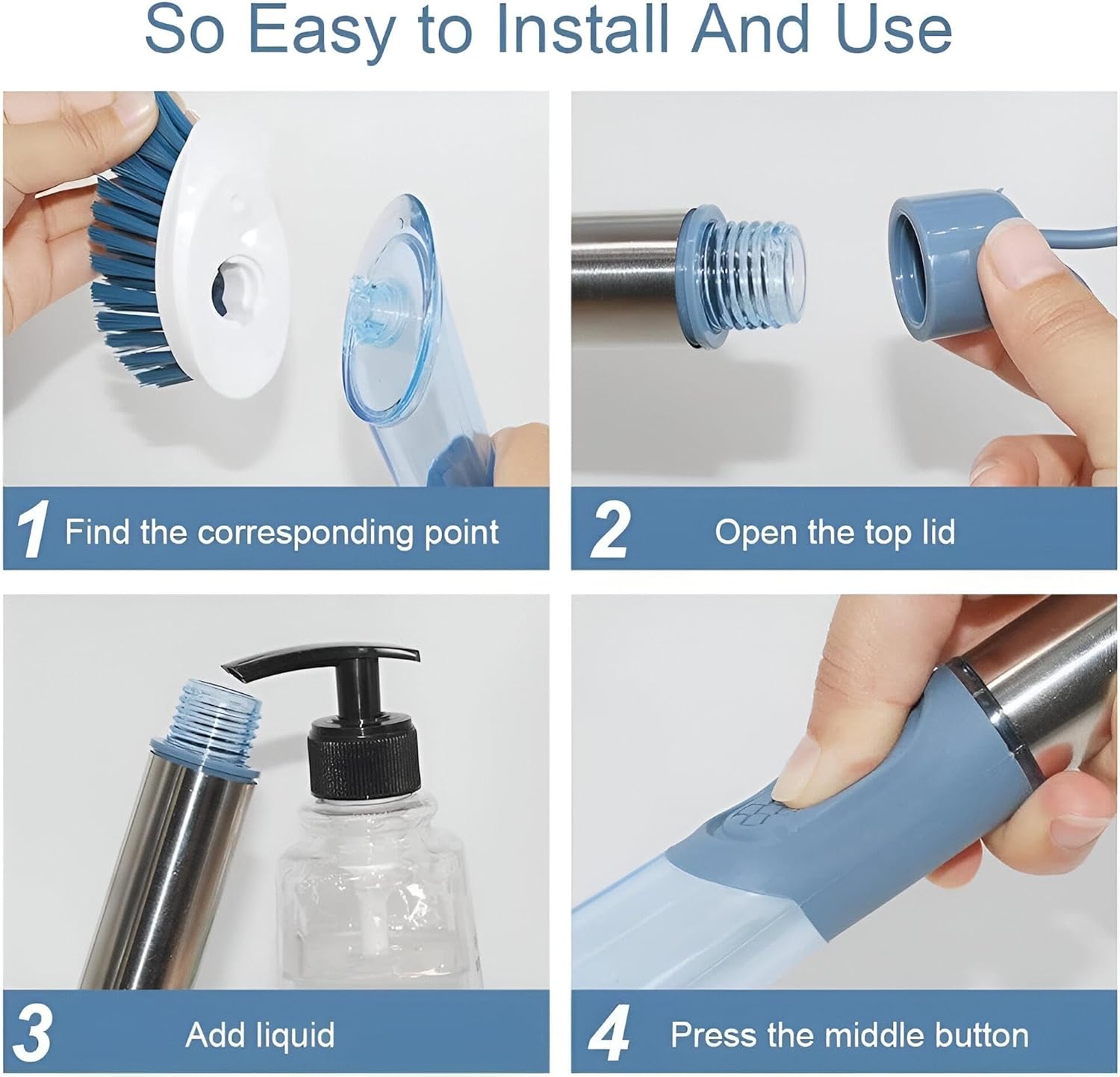 So Easy to Install And Use

1 Find the corresponding point

2 Open the top lid

3 Add liquid

4 Press the middle button