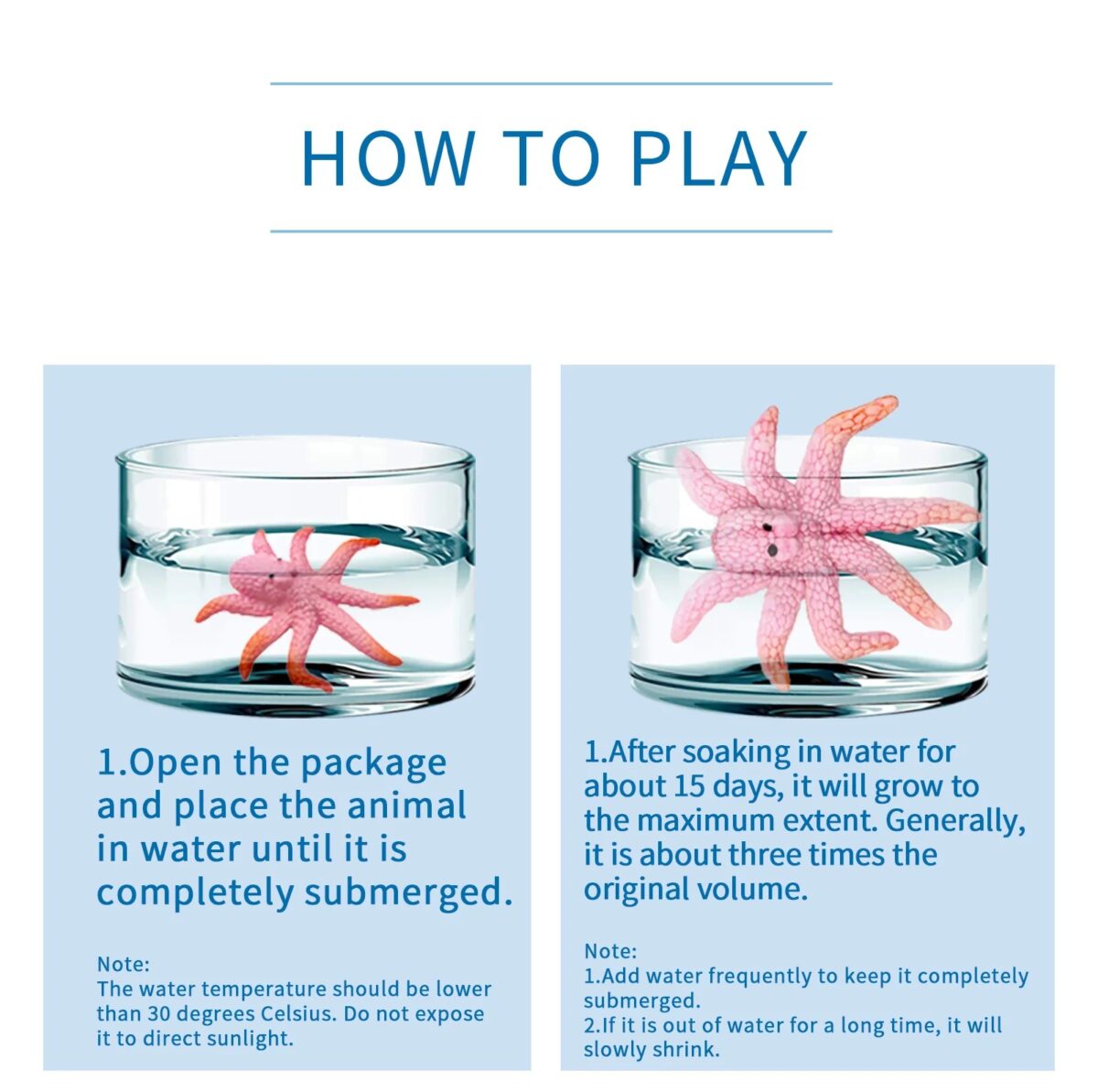 HOW TO PLAY

1.Open the package and place the animal in water until it is completely submerged.

Note:
The water temperature should be lower than 30 degrees Celsius. Do not expose it to direct sunlight.

1.After soaking in water for about 15 days, it will grow to the maximum extent. Generally, it is about three times the original volume.

Note:
1.Add water frequently to keep it completely submerged.
2.If it is out of water for a long time, it will slowly shrink.