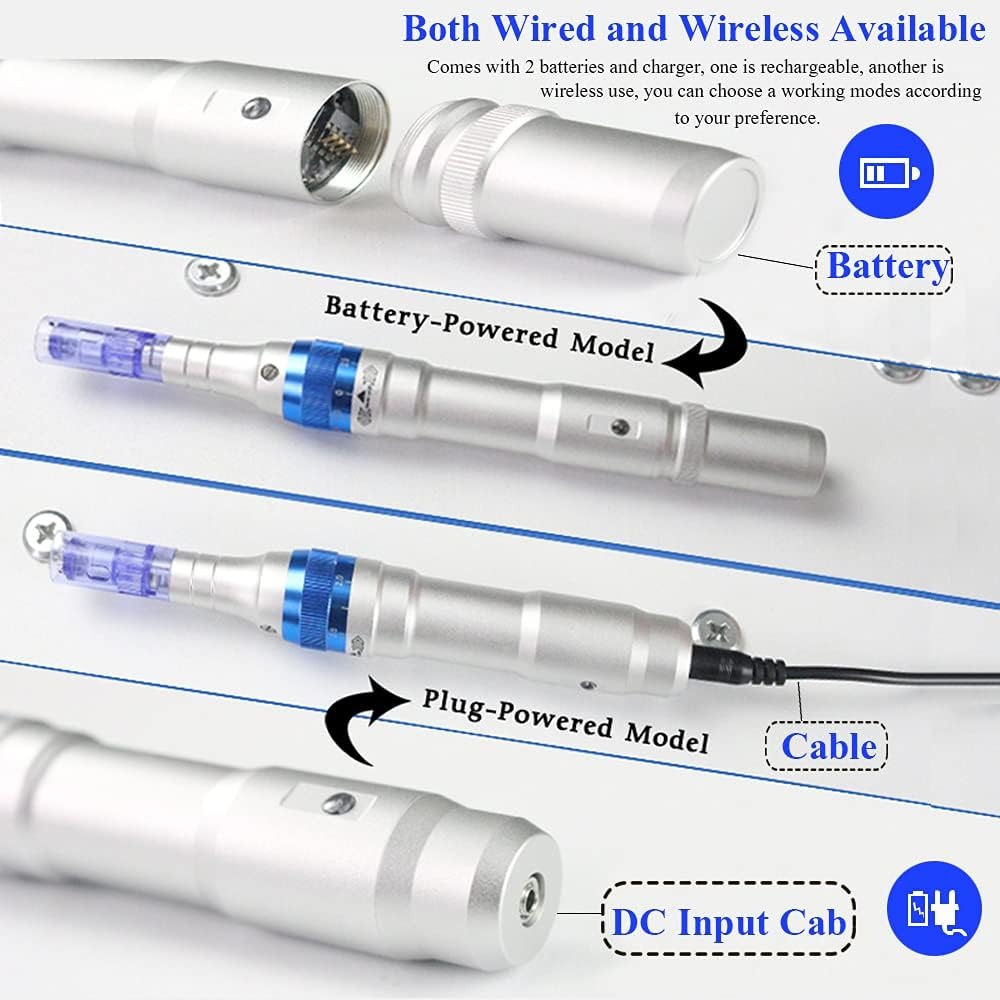 Both Wired and Wireless Available

Comes with 2 batteries and charger, one is rechargeable, another is wireless use, you can choose a working modes according to your preference.

Battery

Battery-Powered Model

Plug-Powered Model

Cable

DC Input Cab