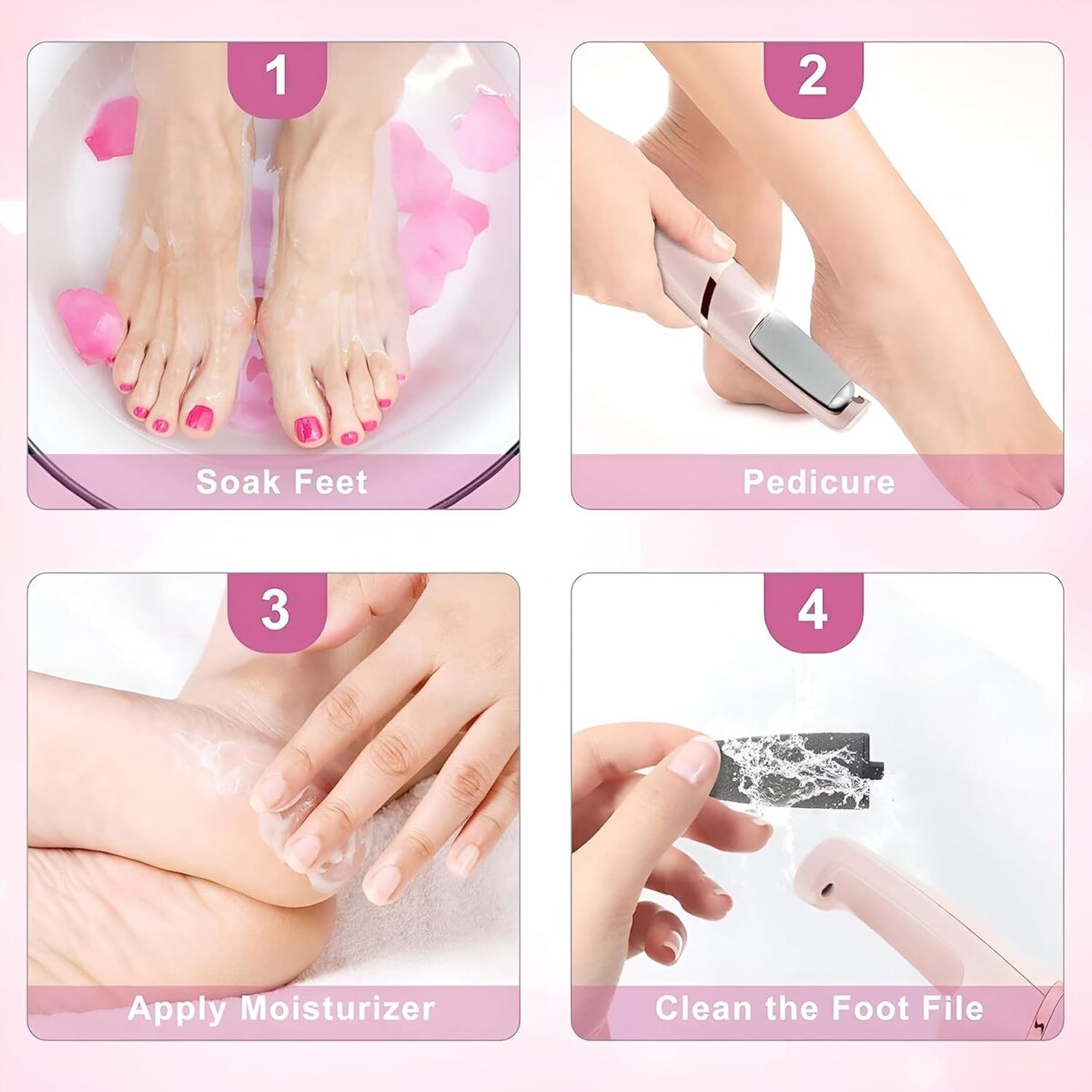 1
Soak Feet

2
Pedicure

3
Apply Moisturizer

4
Clean the Foot File