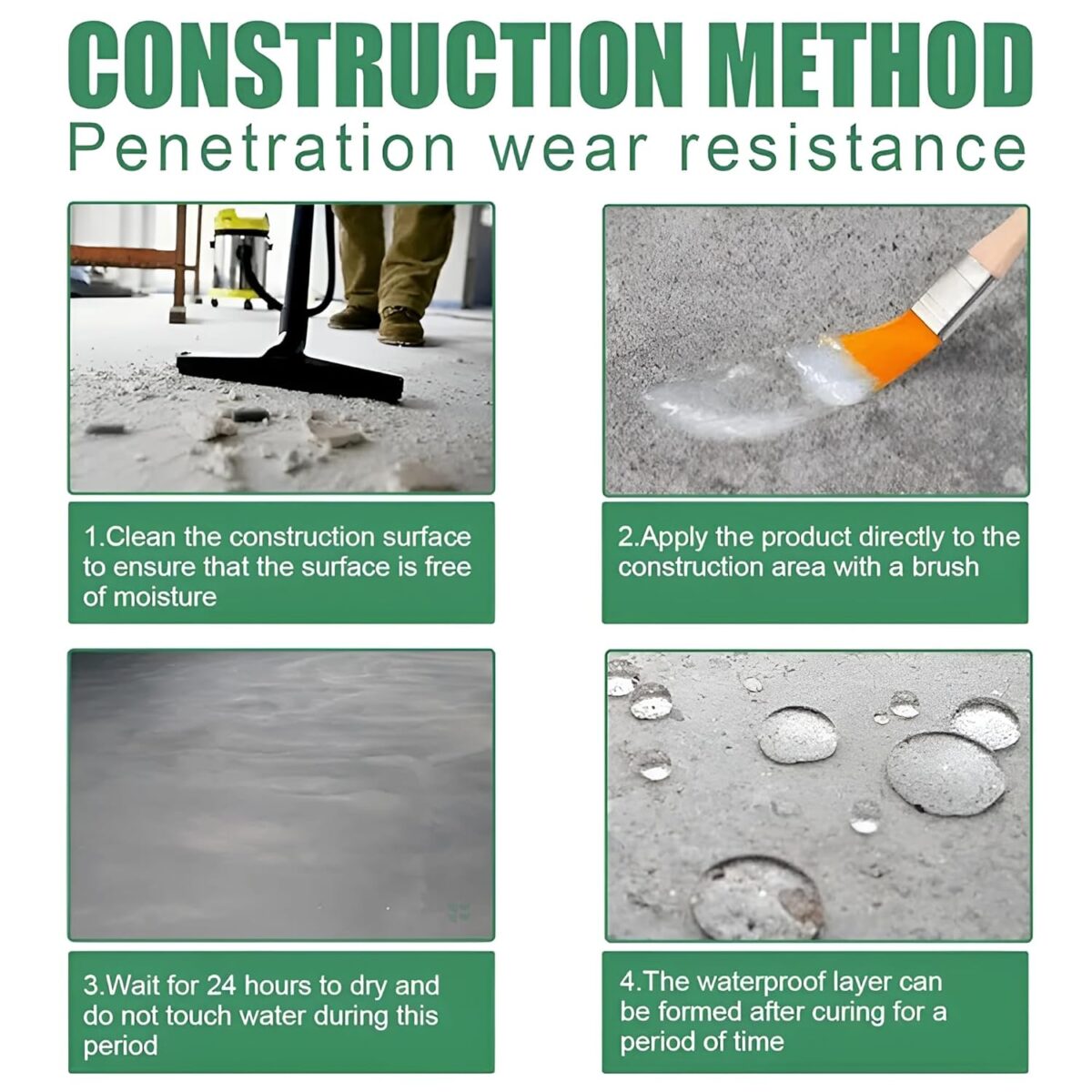 CONSTRUCTION METHOD
Penetration wear resistance

1.Clean the construction surface to ensure that the surface is free of moisture

2.Apply the product directly to the construction area with a brush

3.Wait for 24 hours to dry and do not touch water during this period

4.The waterproof layer can be formed after curing for a period of time