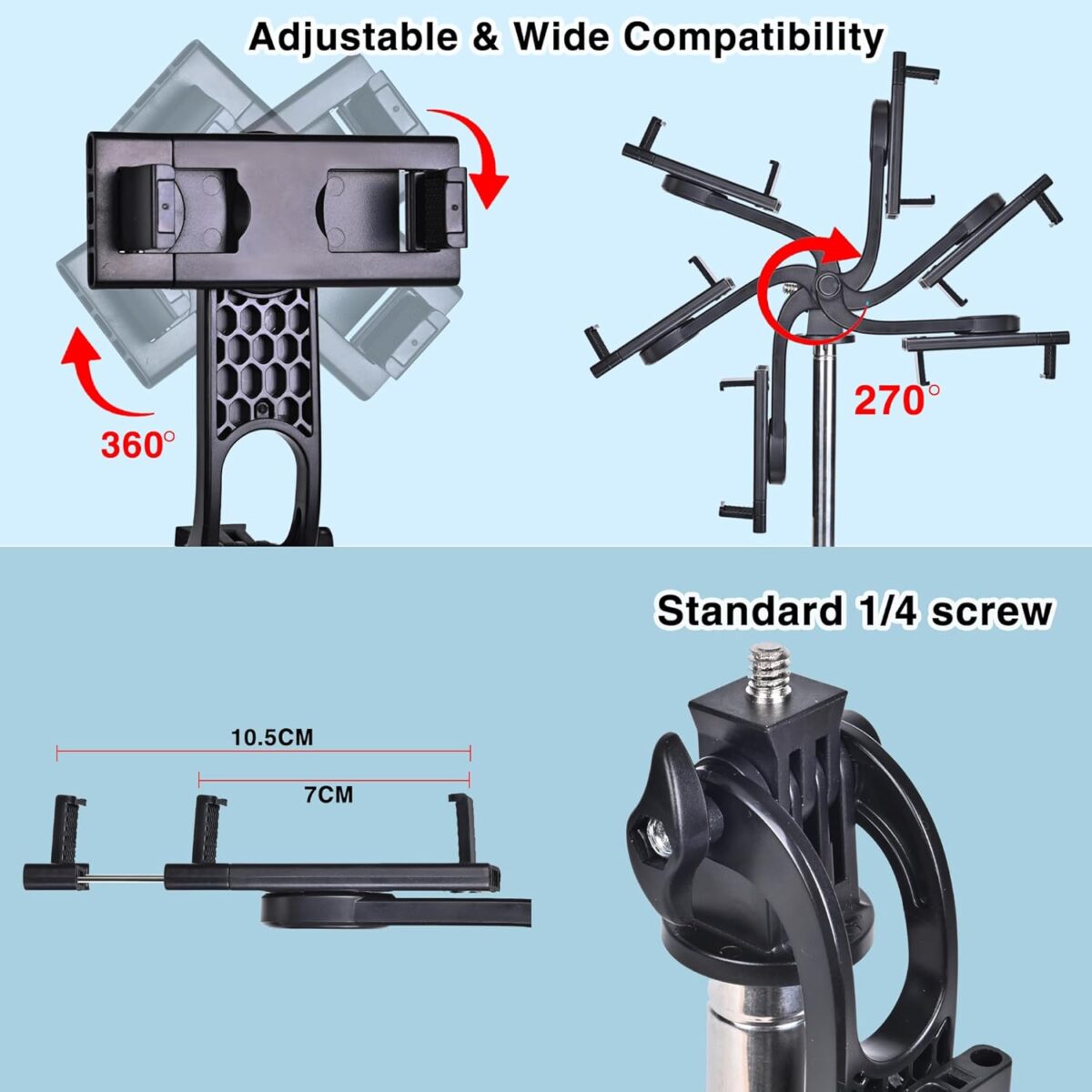 Adjustable & Wide Compatibility

360°

270°

Standard 1/4 screw

10.5CM

7CM