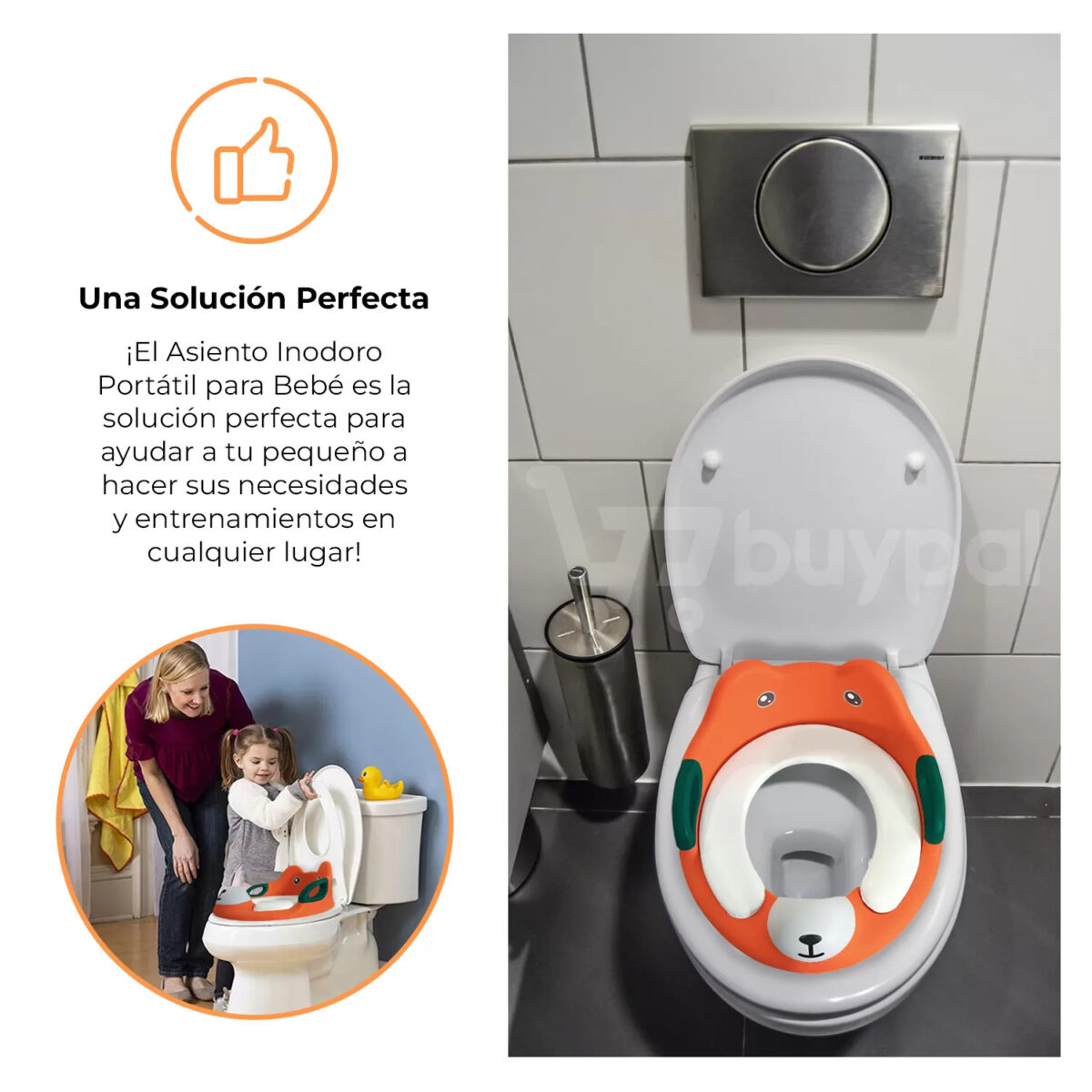 Una Solución Perfecta

¡El Asiento Inodoro Portátil para Bebé es la solución perfecta para ayudar a tu pequeño a hacer sus necesidades y entrenamientos en cualquier lugar!

GEBERIT

buypal