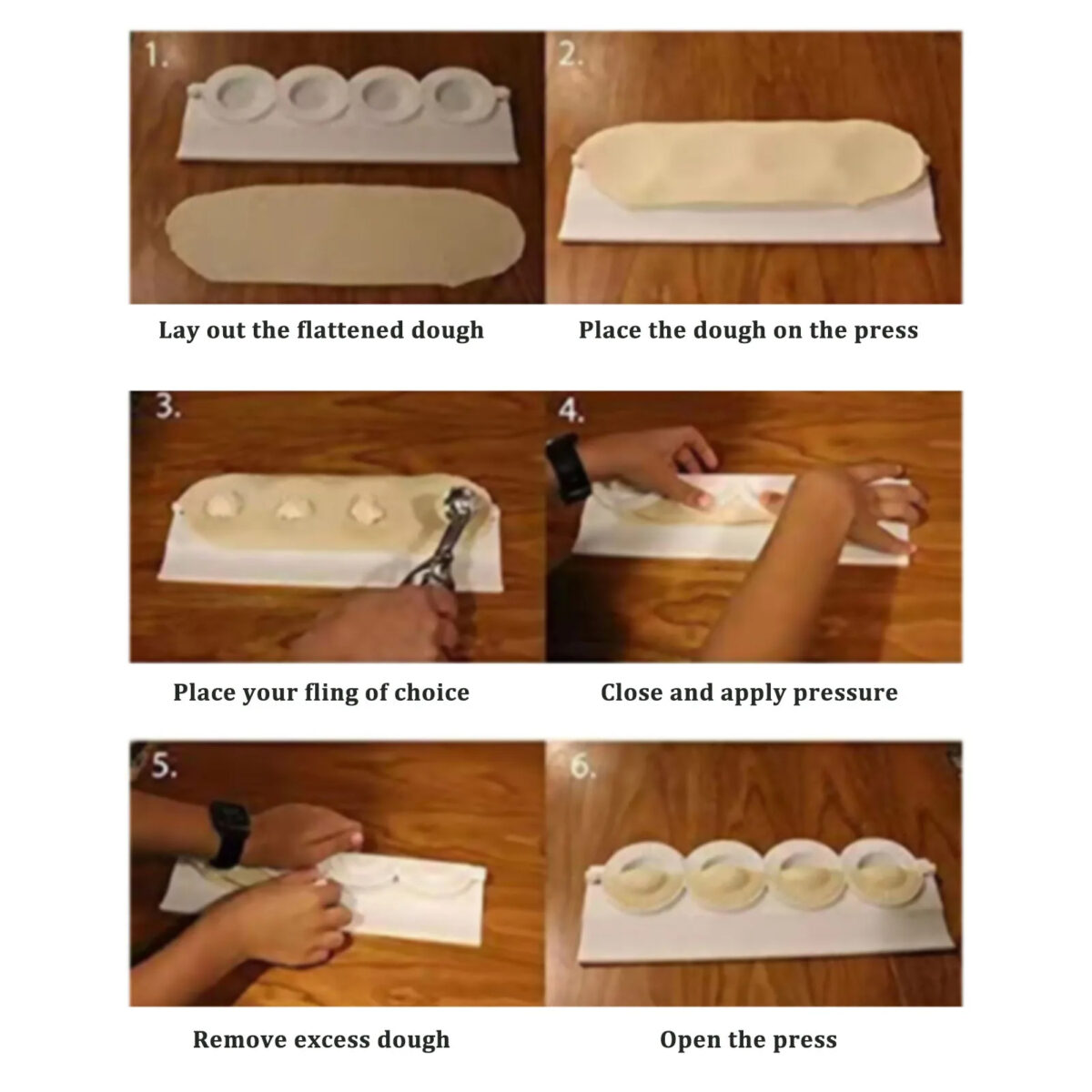 1.

Lay out the flattened dough

2.

Place the dough on the press

3.

Place your fling of choice

4.

Close and apply pressure

5.

Remove excess dough

6.

Open the press