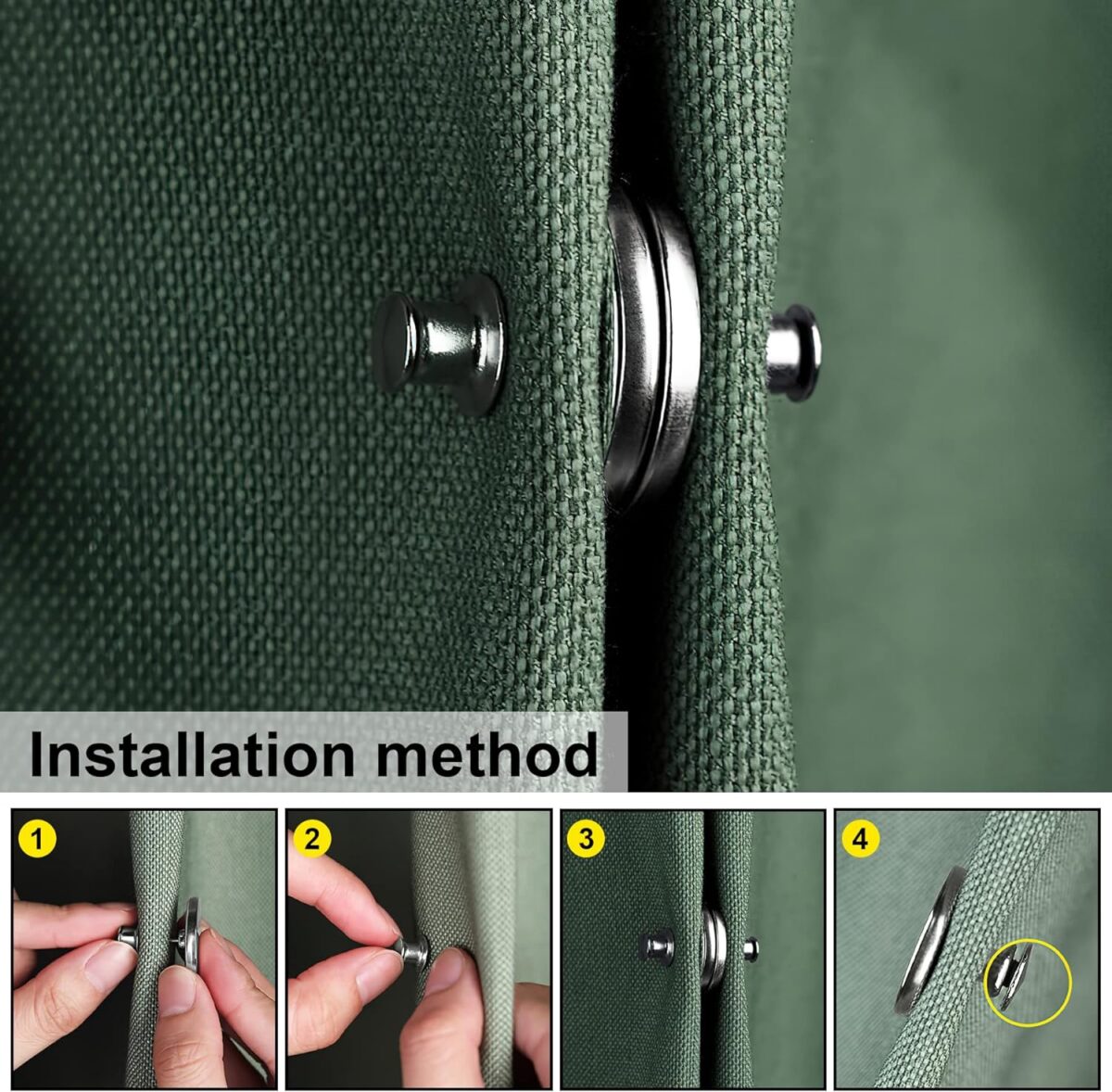 Installation method

1

2

3

4