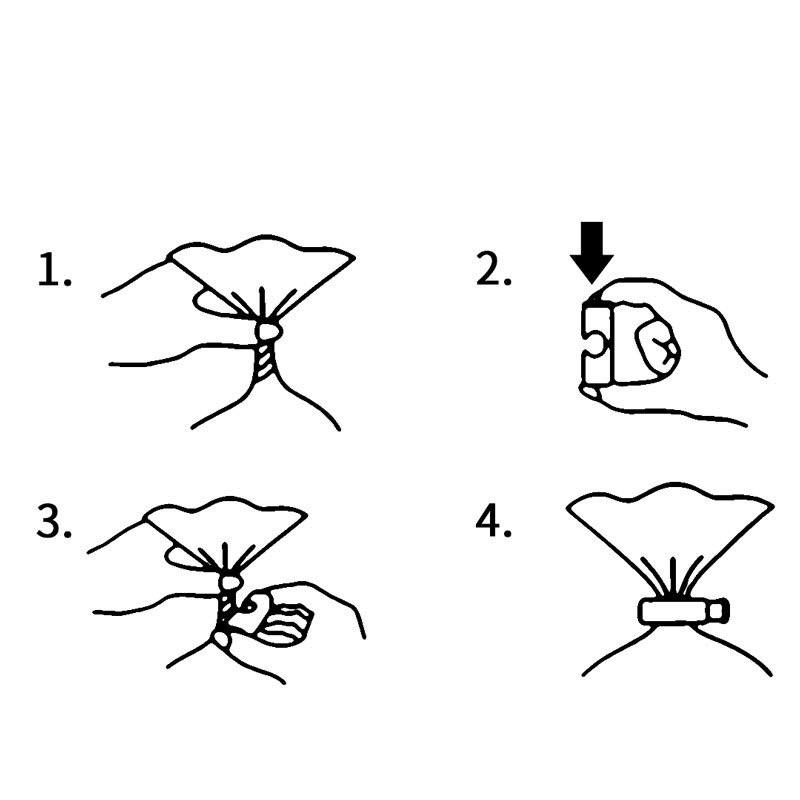 1.

2.

3.

4.