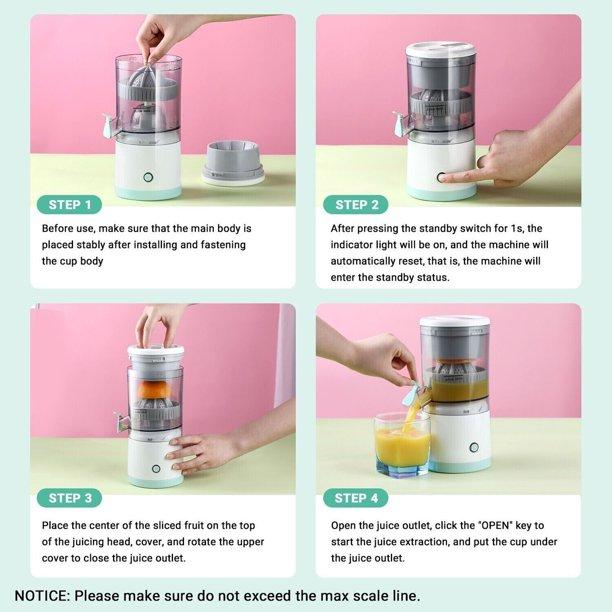 STEP 1

Before use, make sure that the main body is placed stably after installing and fastening the cup body

STEP 2

After pressing the standby switch for 1s, the indicator light will be on, and the machine will automatically reset, that is, the machine will enter the standby status.

STEP 3

Place the center of the sliced fruit on the top of the juicing head, cover, and rotate the upper cover to close the juice outlet.

STEP 4

Open the juice outlet, click the "OPEN" key to start the juice extraction, and put the cup under the juice outlet.

NOTICE: Please make sure do not exceed the max scale line.