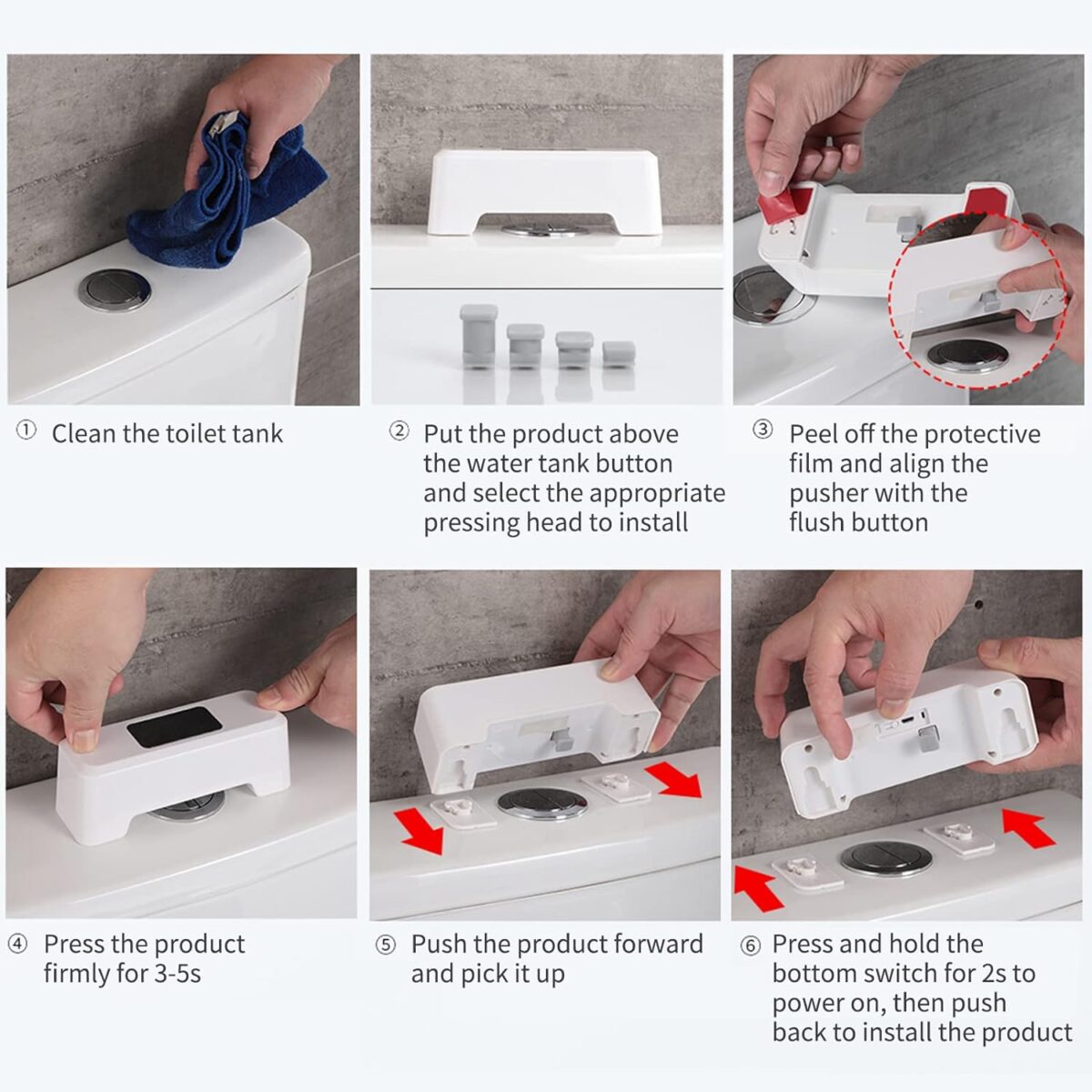 ① Clean the toilet tank

② Put the product above the water tank button and select the appropriate pressing head to install

③ Peel off the protective film and align the pusher with the flush button

④ Press the product firmly for 3-5s

⑤ Push the product forward and pick it up

⑥ Press and hold the bottom switch for 2s to power on, then push back to install the product