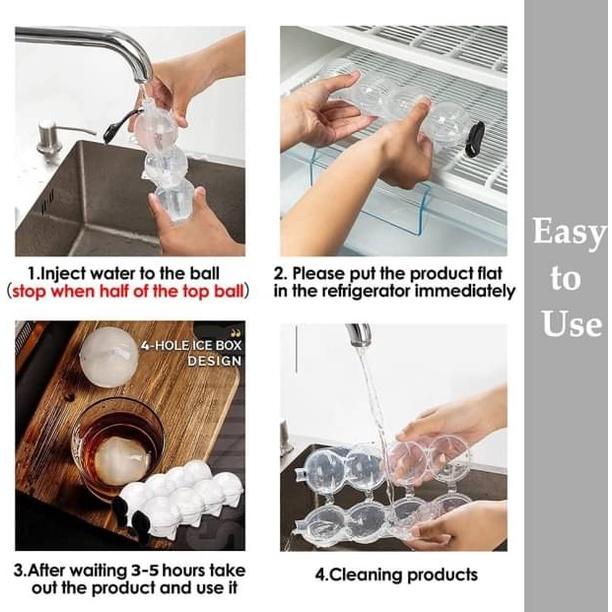 1.Inject water to the ball
(stop when half of the top ball)

2. Please put the product flat in the refrigerator immediately

4-HOLE ICE BOX DESIGN

3.After waiting 3-5 hours take out the product and use it

4.Cleaning products

Easy to Use