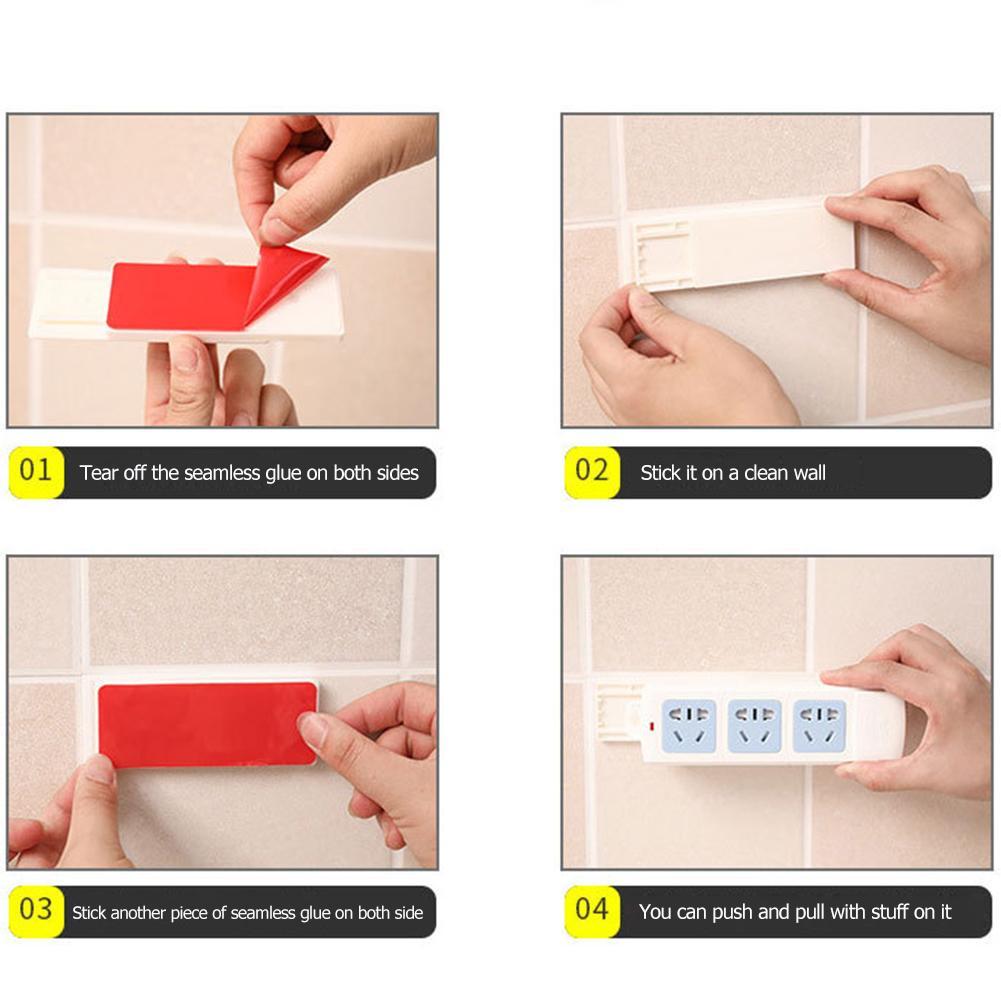 01 Tear off the seamless glue on both sides

02 Stick it on a clean wall

03 Stick another piece of seamless glue on both side

04 You can push and pull with stuff on it