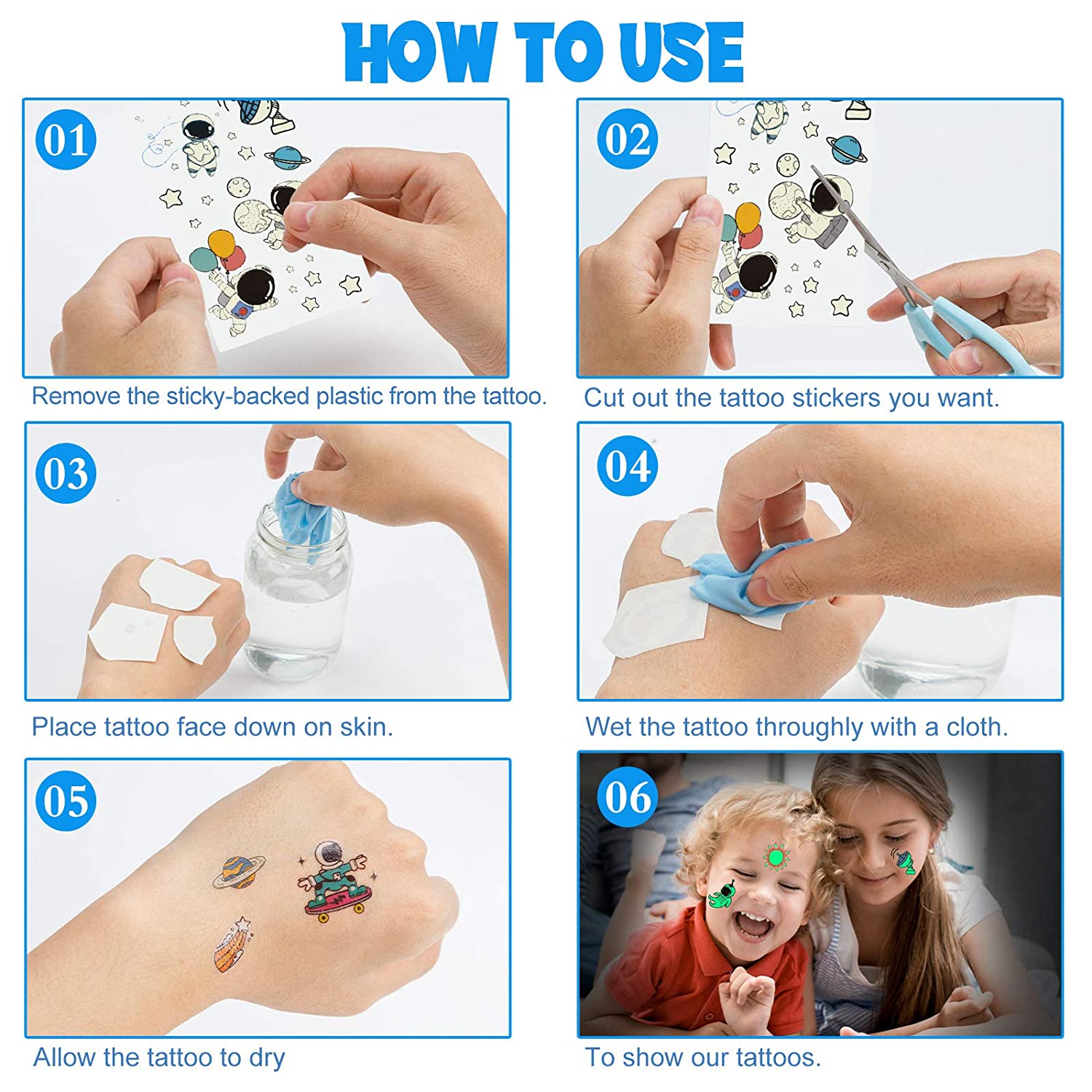 HOW TO USE

01

Remove the sticky-backed plastic from the tattoo.

02

Cut out the tattoo stickers you want.

03

Place tattoo face down on skin.

04

Wet the tattoo throughly with a cloth.

05

Allow the tattoo to dry

06

To show our tattoos.