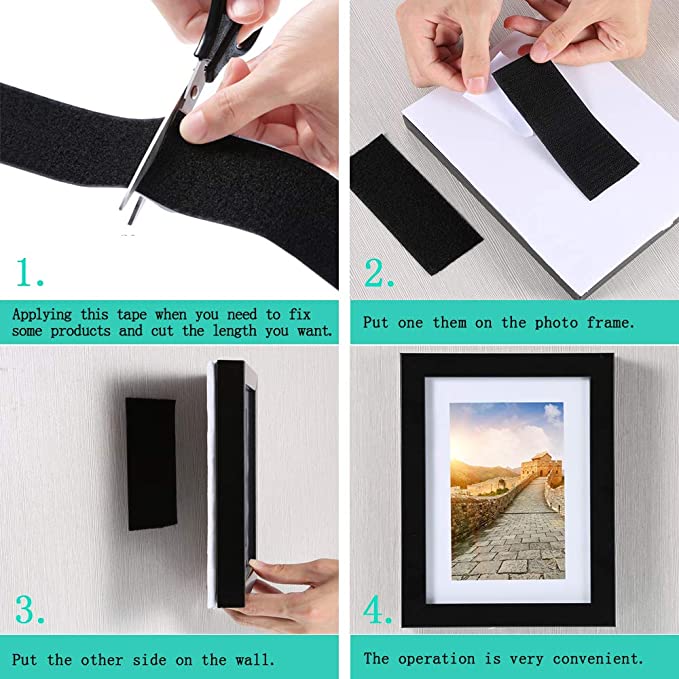 1.

Applying this tape when you need to fix some products and cut the length you want.

2.

Put one them on the photo frame.

3.

Put the other side on the wall.

4.

The operation is very convenient.