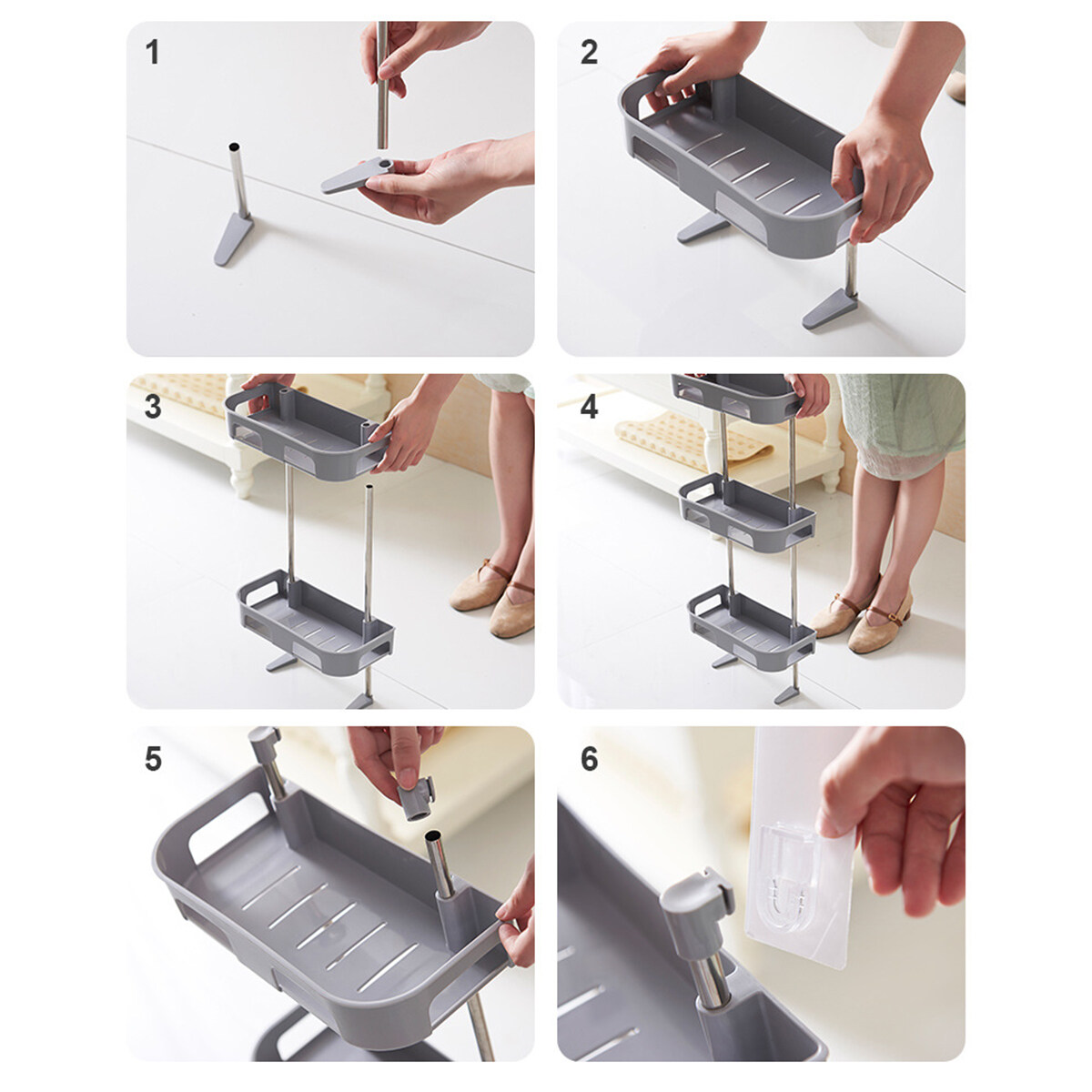 1

2

3

4

5

6